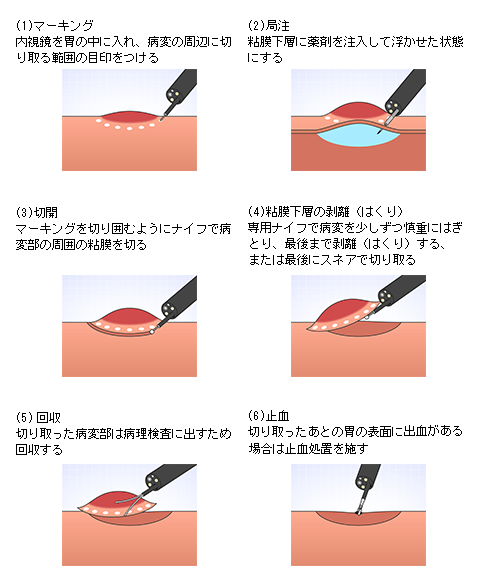 (1)マーキング
内視鏡を胃の中に入れ、病変の周辺に切り取る範囲の目印をつける

(2)局注
粘膜下層に薬剤を注入して浮かせた状態にする

(3)切開
マーキングを切り囲むようにナイフで病変部の周囲の粘膜を切る

(4)粘膜下層の剥離（はくり）
専用ナイフで病変を少しずつ慎重にはぎとり、最後まで剥離（はくり）する、または最後にスネアで切り取る

(5) 回収
切り取った病変部は病理検査に出すため回収する

(6)止血
切り取ったあとの胃の表面に出血がある場合は止血処置を施す